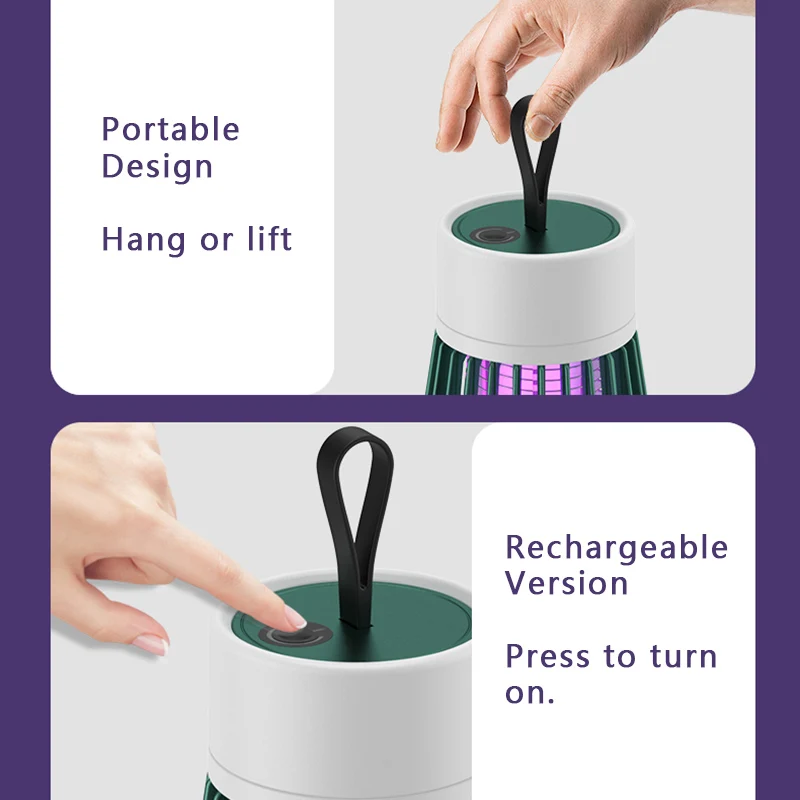 Portable Design

Hang or lift

Rechargeable Version

Press to turn on.