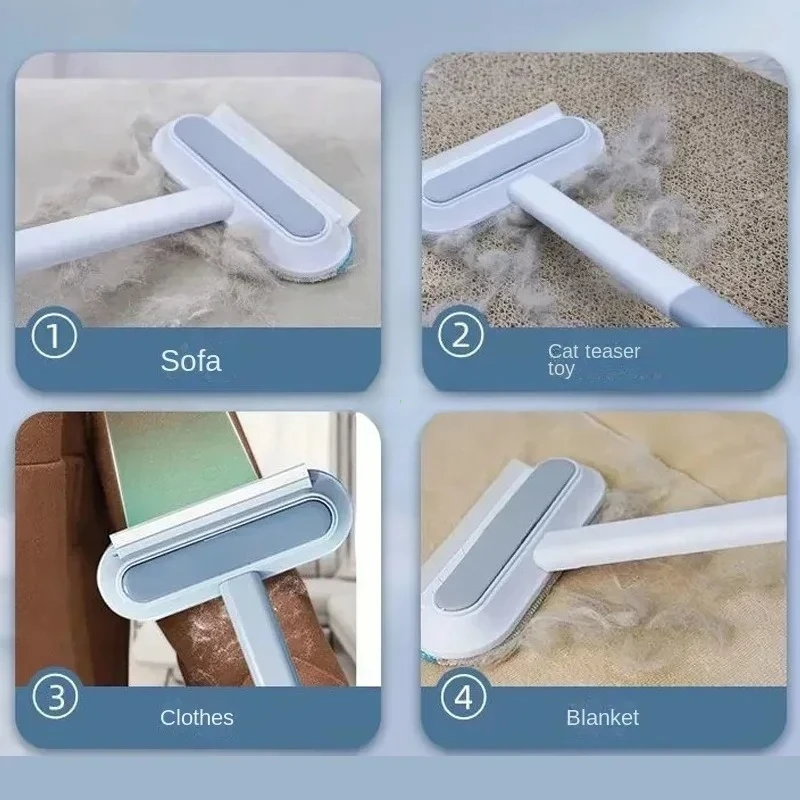 ①
Sofa

②
Cat teaser toy

③
Clothes

④
Blanket