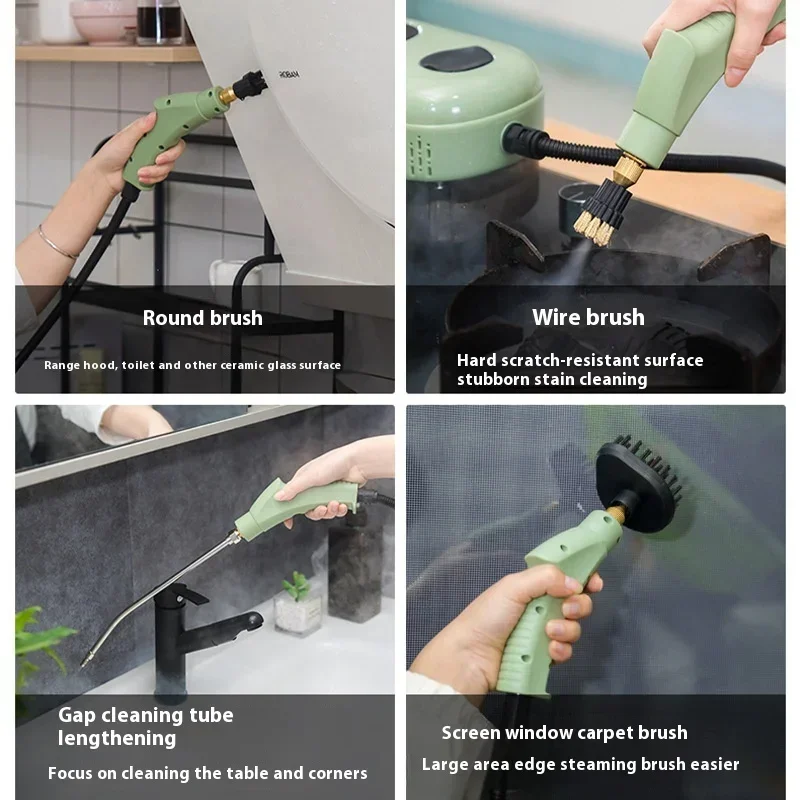 ROBAM

Round brush

Range hood, toilet and other ceramic glass surface

Wire brush

Hard scratch-resistant surface stubborn stain cleaning

Gap cleaning tube lengthening

Focus on cleaning the table and corners

Screen window carpet brush

Large area edge steaming brush easier